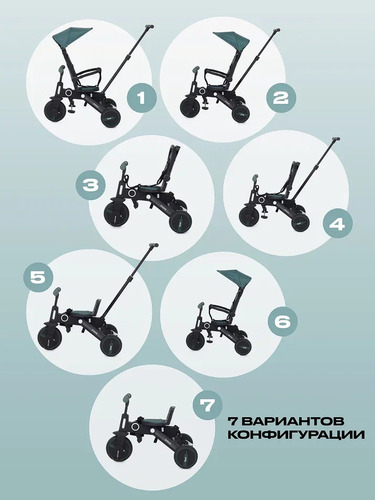 1

2

3

4

5

6

7

7 ВАРИАНТОВ КОНФИГУРАЦИИ